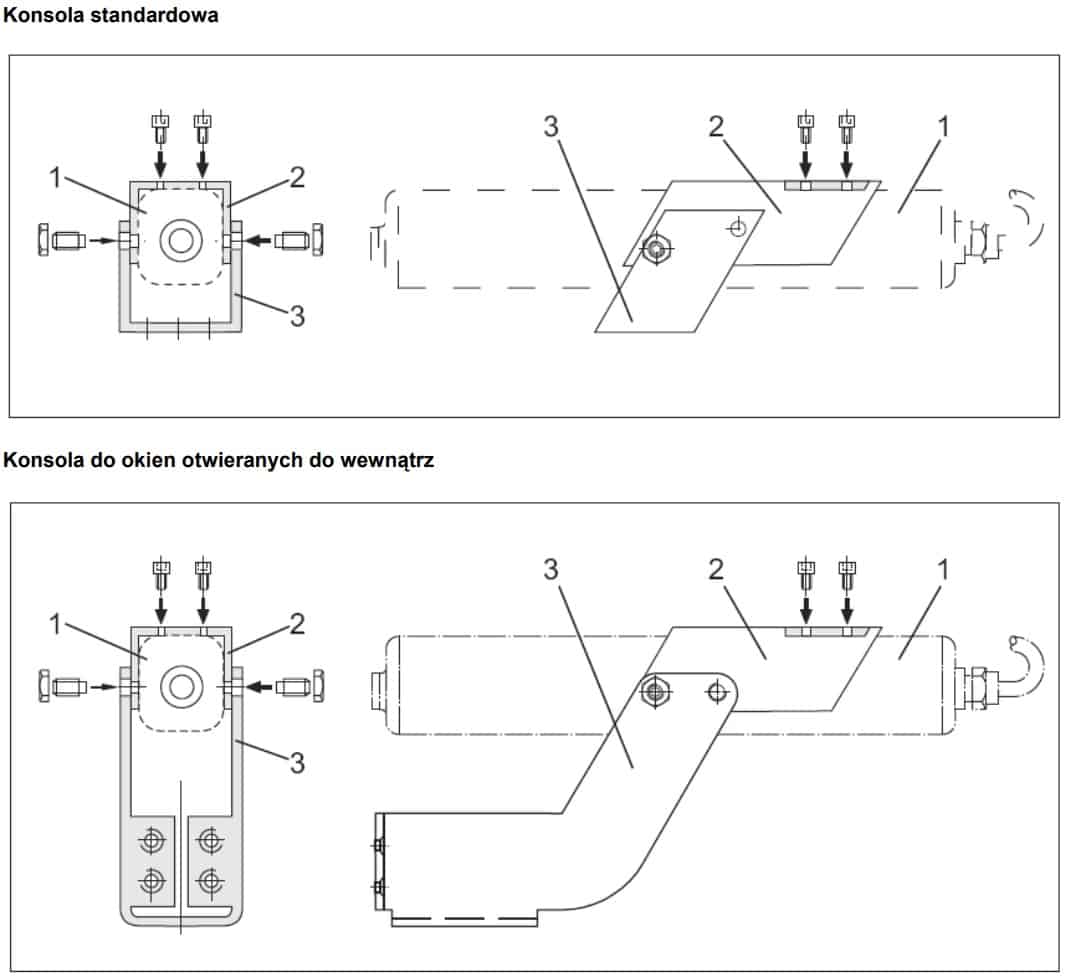 Konsola standardowa

1
2
3

3
2
1

Konsola do okien otwieranych do wewnątrz

1
2
3

3
2
1